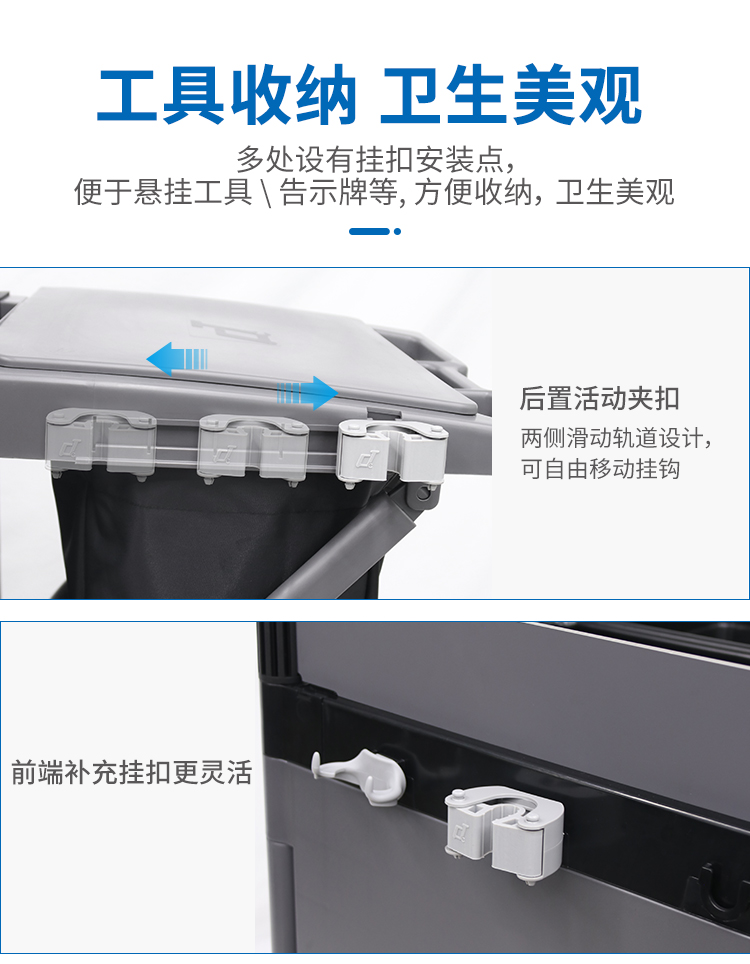 工具收纳 卫生美观

多处设有挂扣安装点，
便于悬挂工具 \ 告示牌等, 方便收纳，卫生美观

后置活动夹扣

两侧滑动轨道设计，
可自由移动挂钩

前端补充挂扣更灵活